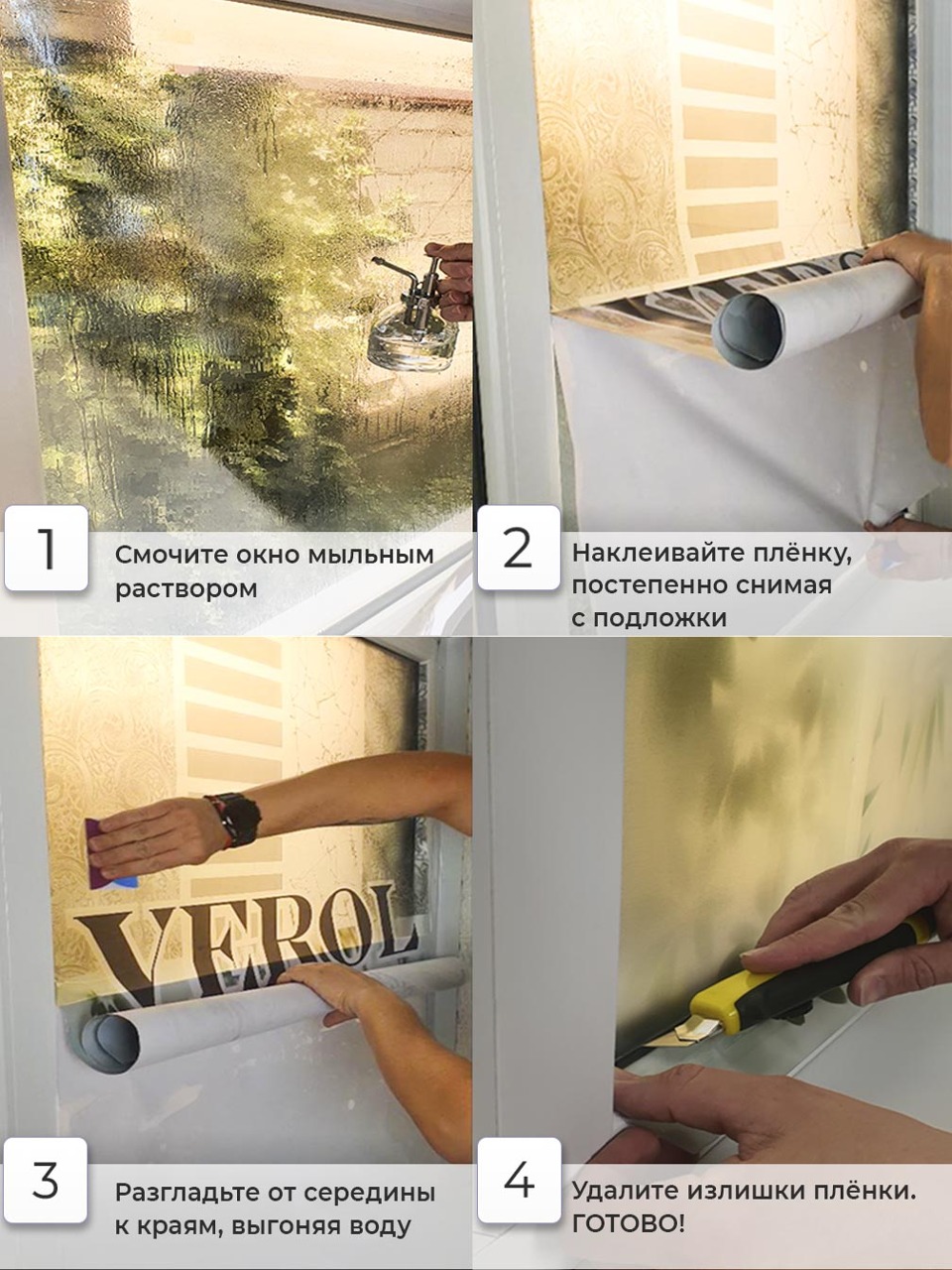 1

Смочите окно мыльным раствором

2

Наклеивайте плёнку, постепенно снимая с подложки

VEROL

3

Разгладьте от середины к краям, выгоняя воду

4

Удалите излишки плёнки. ГОТОВО!