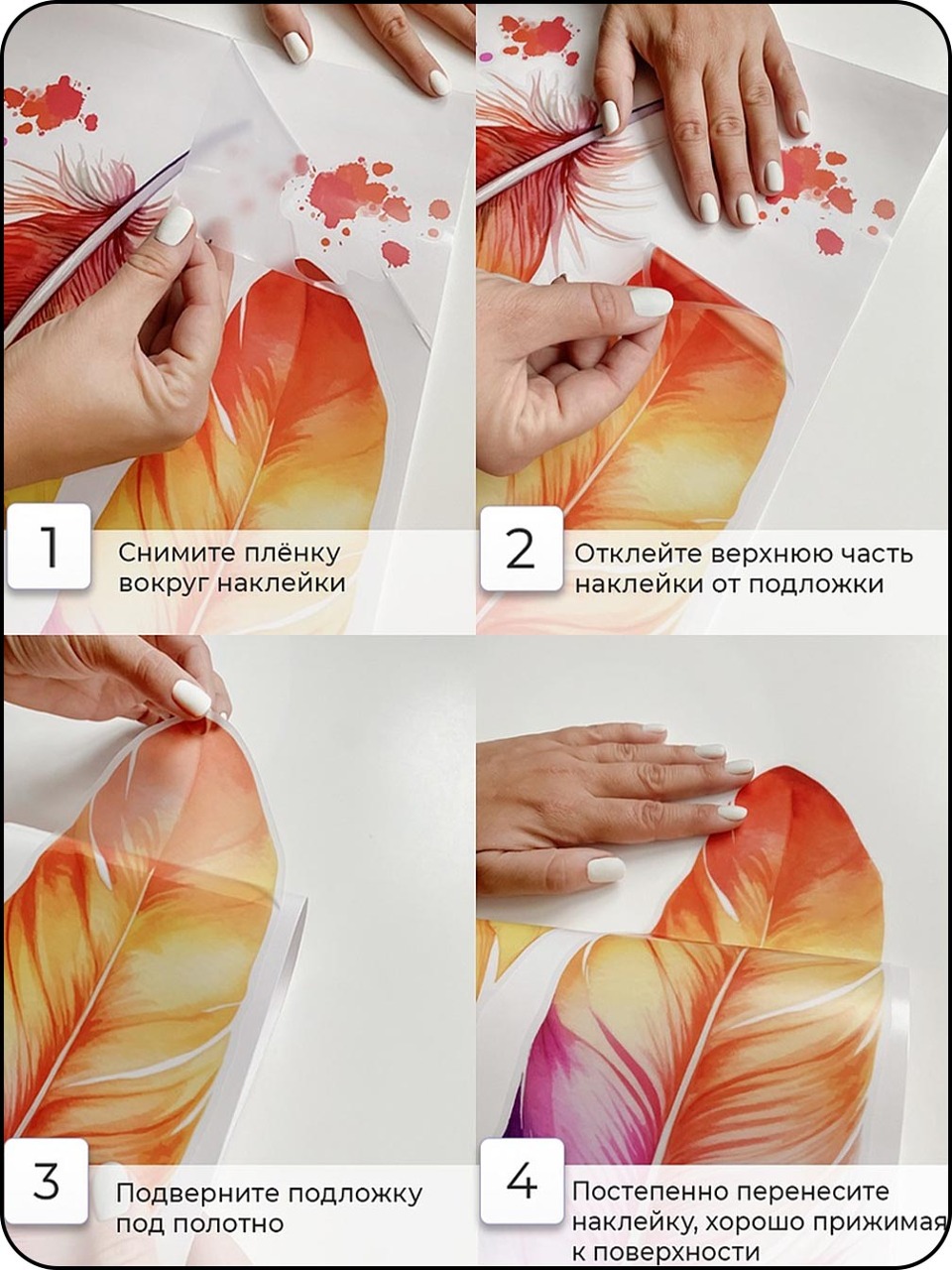 1
Снимите плёнку вокруг наклейки

2
Отклейте верхнюю часть наклейки от подложки

3
Подверните подложку под полотно

4
Постепенно перенесите наклейку, хорошо прижимая к поверхности