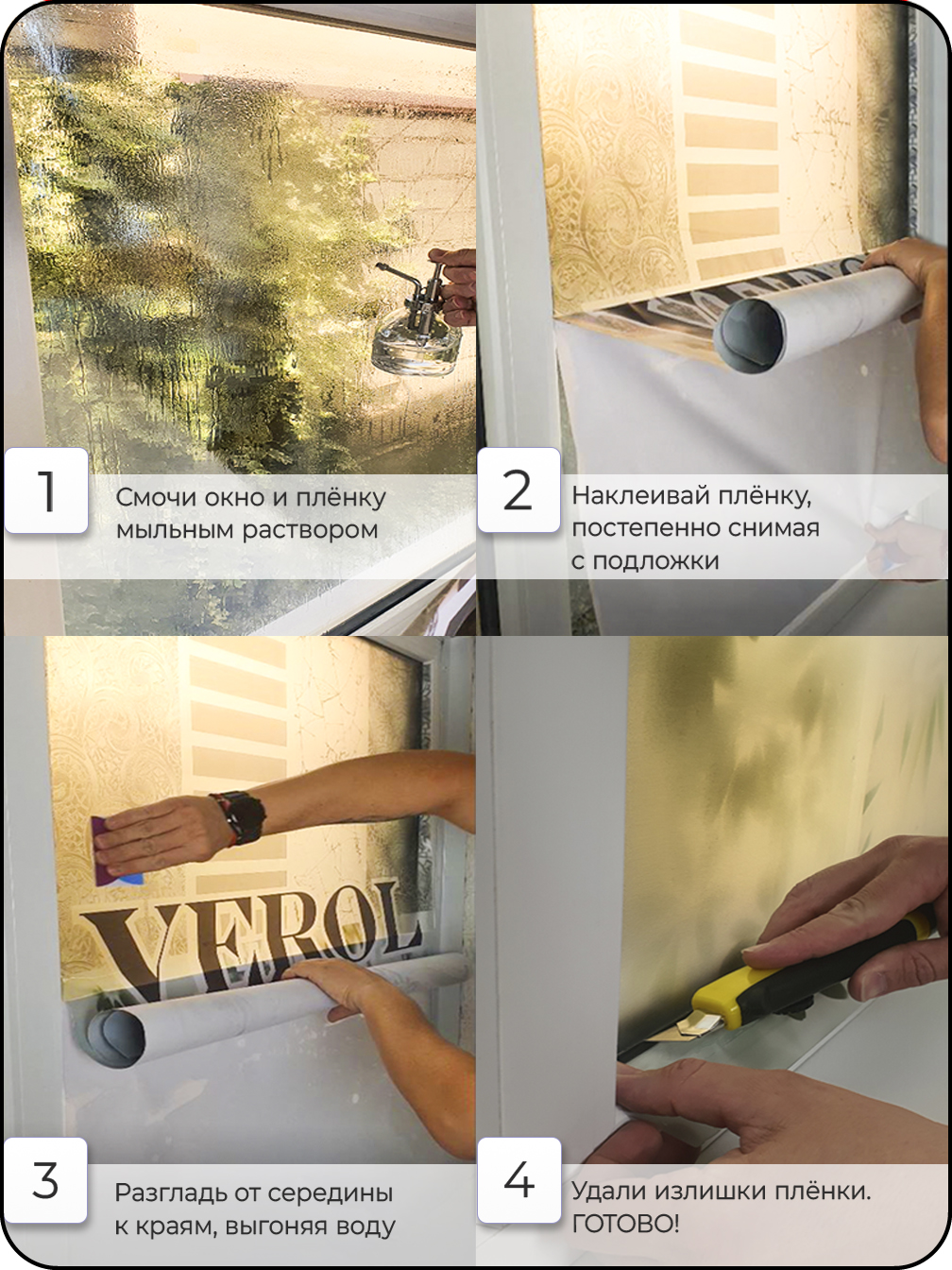 1

Смочи окно и плёнку мыльным раствором

2

Наклеивай плёнку, постепенно снимая с подложки

VEROL

3

Разгладь от середины к краям, выгоняя воду

4

Удали излишки плёнки. ГОТОВО!