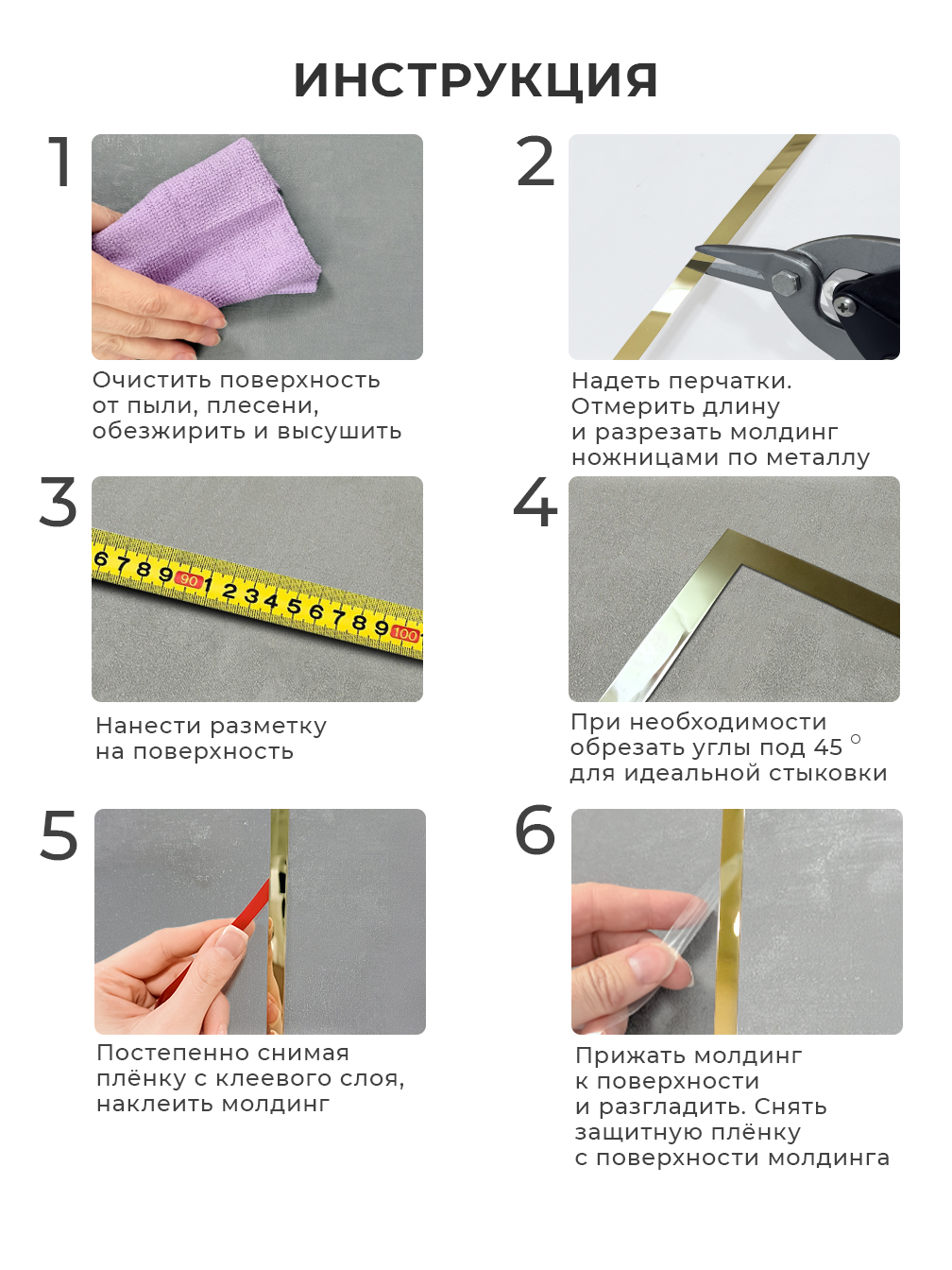 ИНСТРУКЦИЯ

1

Очистить поверхность от пыли, плесени, обезжирить и высушить

2

Надеть перчатки. Отмерить длину и разрезать молдинг ножницами по металлу

3

6 7 8 9 90 1 2 3 4 5 6 7 8 9 100

Нанести разметку на поверхность

4

При необходимости обрезать углы под 45 ° для идеальной стыковки

5

Постепенно снимая плёнку с клеевого слоя, наклеить молдинг

6

Прижать молдинг к поверхности и разгладить. Снять защитную плёнку с поверхности молдинга